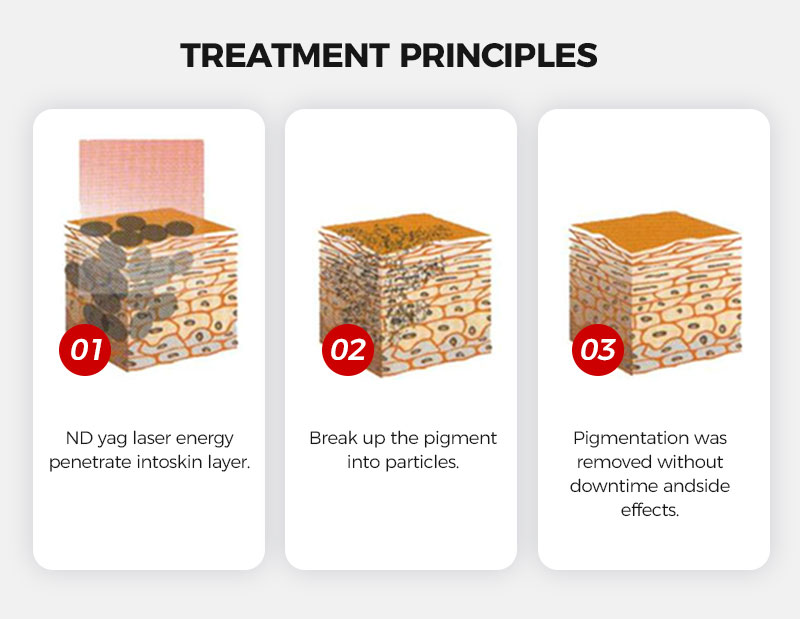 TREATMENT PRINCIPLES

01

ND yag laser energy penetrate intoskin layer.

02

Break up the pigment into particles.

03

Pigmentation was removed without downtime andside effects.