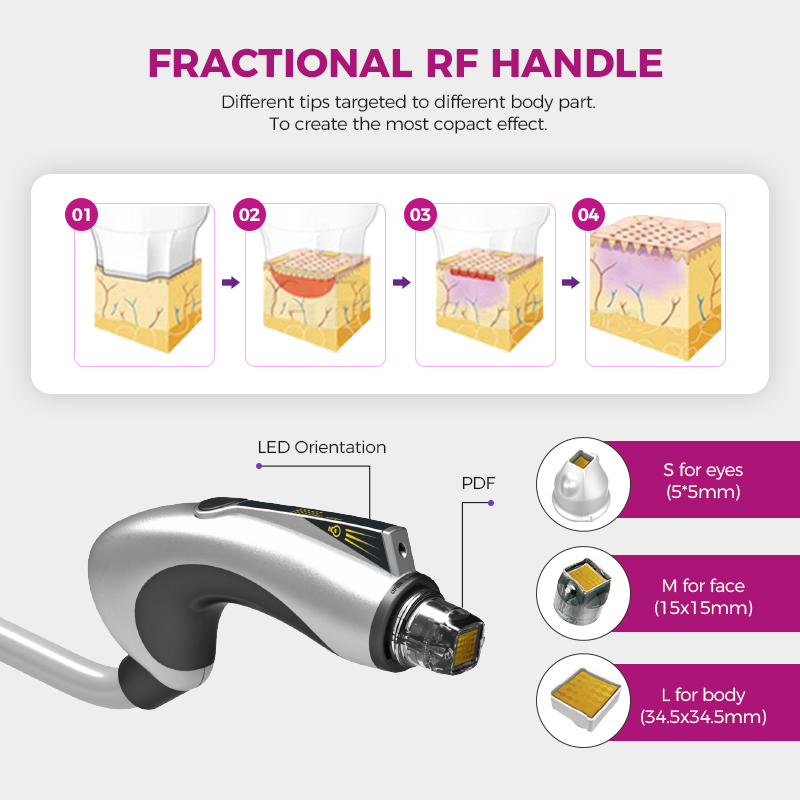 FRACTIONAL RF HANDLE

Different tips targeted to different body part.
To create the most copact effect.

01

02

03

04

LED Orientation

PDF

S for eyes
(5*5mm)

M for face
(15x15mm)

L for body
(34.5x34.5mm)