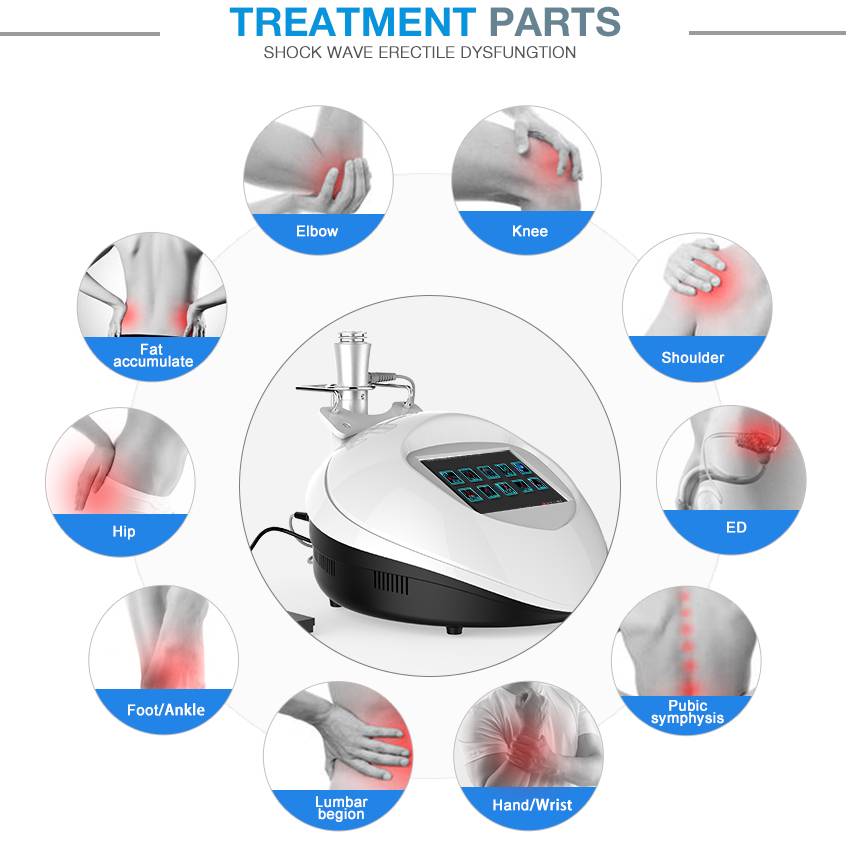 TREATMENT PARTS
SHOCK WAVE ERECTILE DYSFUNGTION

Elbow

Knee

Fat accumulate

Shoulder

Hip

ED

Foot/Ankle

Pubic symphysis

Lumbar begion

Hand/Wrist